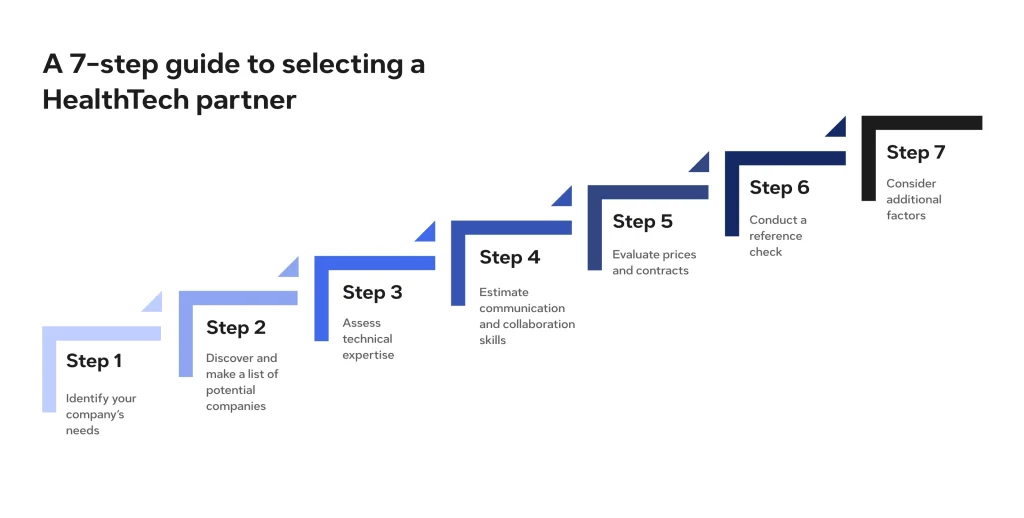 A 7-step guide to selecting a HealthTech partner

Step 1
Identify your company's needs

Step 2
Discover and make a list of potential companies

Step 3
Assess technical expertise

Step 4
Estimate communication and collaboration skills

Step 5
Evaluate prices and contracts

Step 6
Conduct a reference check

Step 7
Consider additional factors